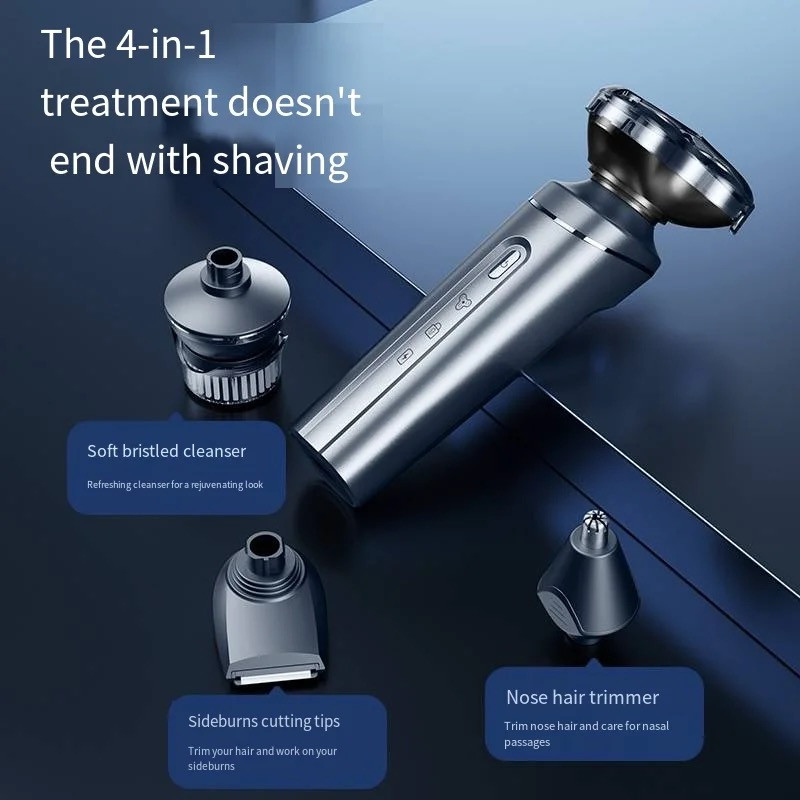 The 4-in-1 treatment doesn't end with shaving

Soft bristled cleanser

Refreshing cleanser for a rejuvenating look

Sideburns cutting tips

Trim your hair and work on your sideburns

Nose hair trimmer

Trim nose hair and care for nasal passages