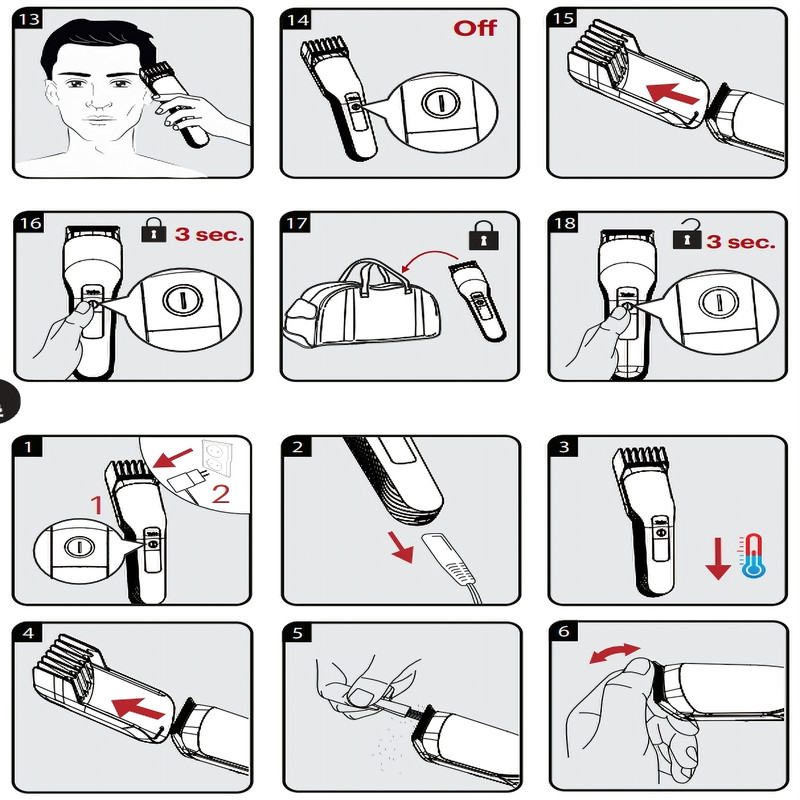 13

14 Off

15

16 3 sec.

17

18 3 sec.

1
1
2

2

3

4

5

6