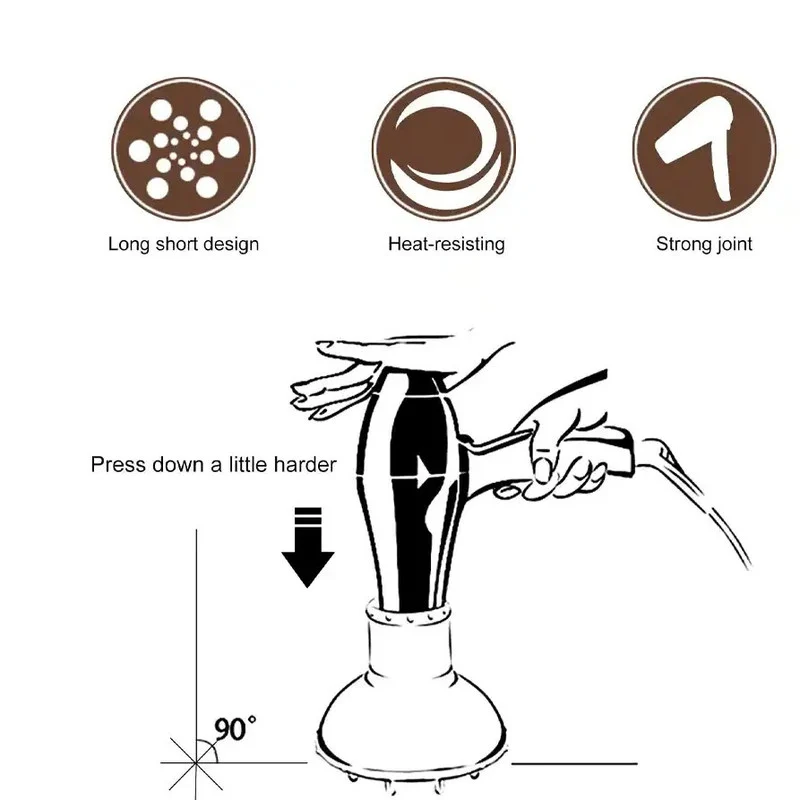 Long short design

Heat-resisting

Strong joint

Press down a little harder

90°