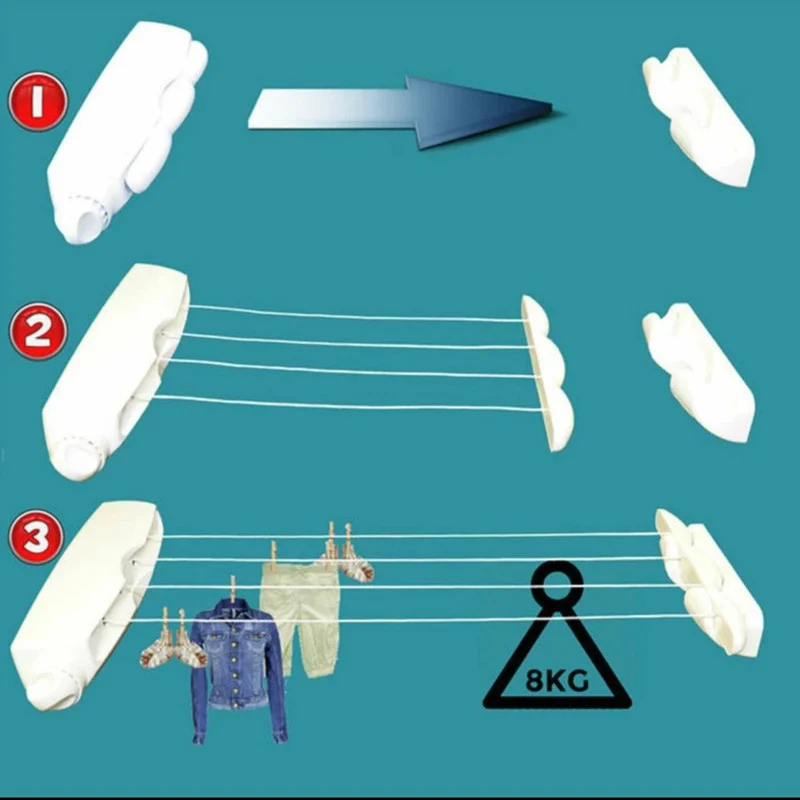 1

2

3

8KG