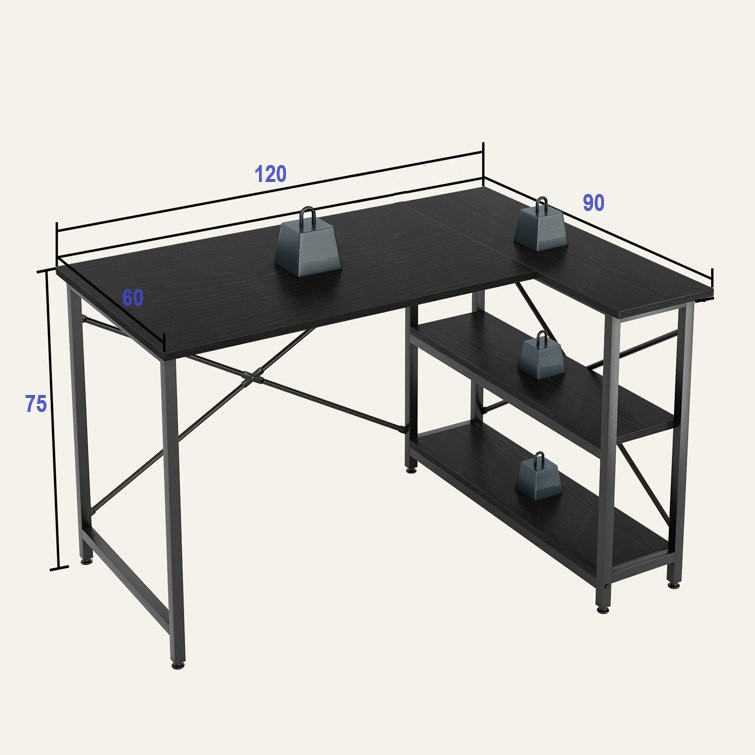 120

90

60

75