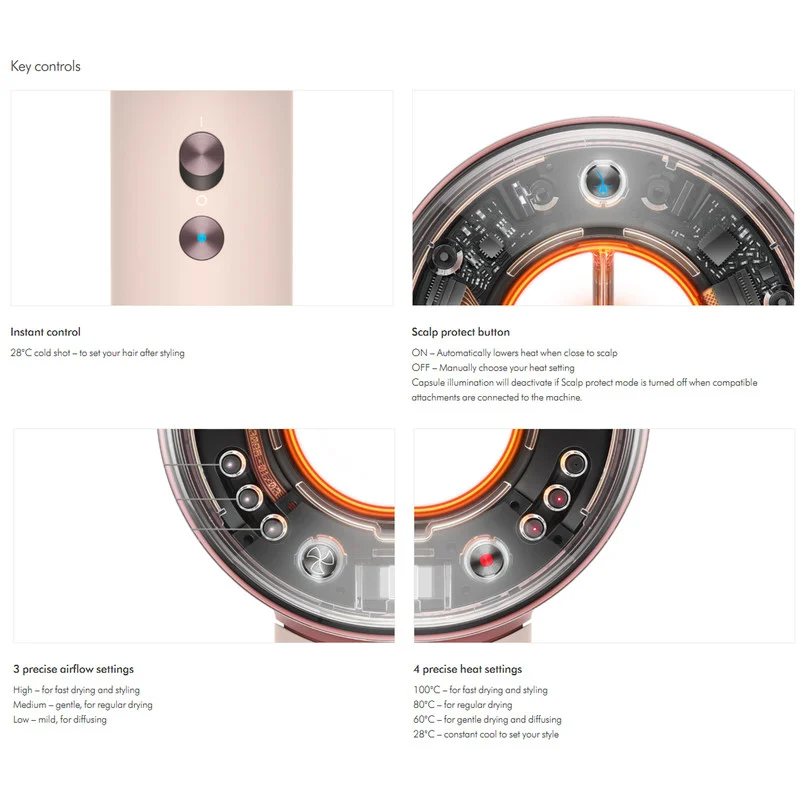 Key controls

Instant control

28°C cold shot – to set your hair after styling

Scalp protect button

ON – Automatically lowers heat when close to scalp
OFF – Manually choose your heat setting
Capsule illumination will deactivate if Scalp protect mode is turned off when compatible attachments are connected to the machine.

3 precise airflow settings

High – for fast drying and styling
Medium – gentle, for regular drying
Low – mild, for diffusing

4 precise heat settings

100°C – for fast drying and styling
80°C – for regular drying
60°C – for gentle drying and diffusing
28°C – constant cool to set your style